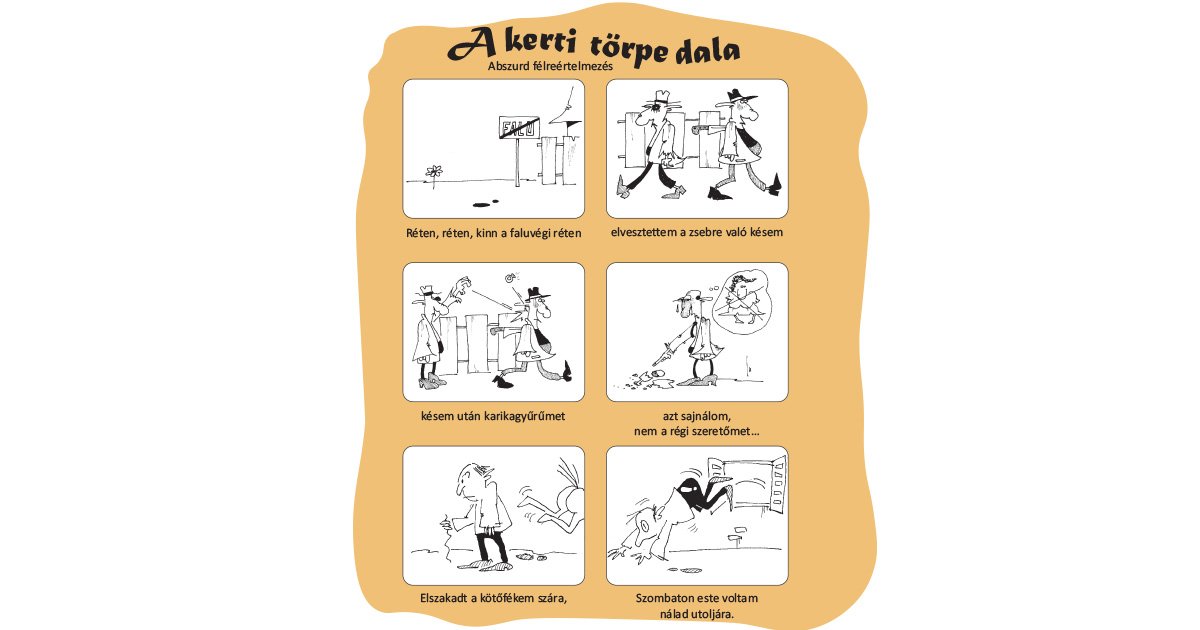 A kerti törpe dala
Abszurd félreértelmezés

FALU

Réten, réten, kinn a faluvégi réten

elvesztettem a zsebre való késem

késem után karikagyűrűmet

azt sajnálom, nem a régi szeretőmet...

Elszakadt a kötőfékem szára,

Szombaton este voltam nálad utoljára.