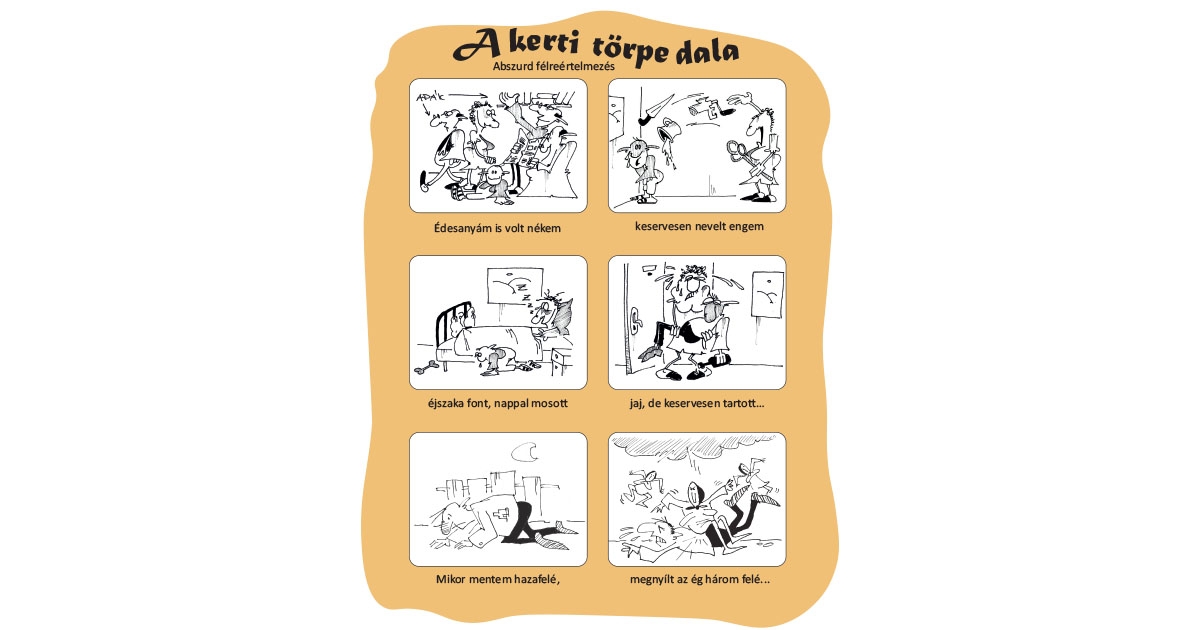 A kerti törpe dala
Abszurd félreértelmezés

APÁK

Édesanyám is volt nékem

keservesen nevelt engem

éjszaka font, nappal mosott

jaj, de keservesen tartott...

Mikor mentem hazafelé,

megnyílt az ég három felé...