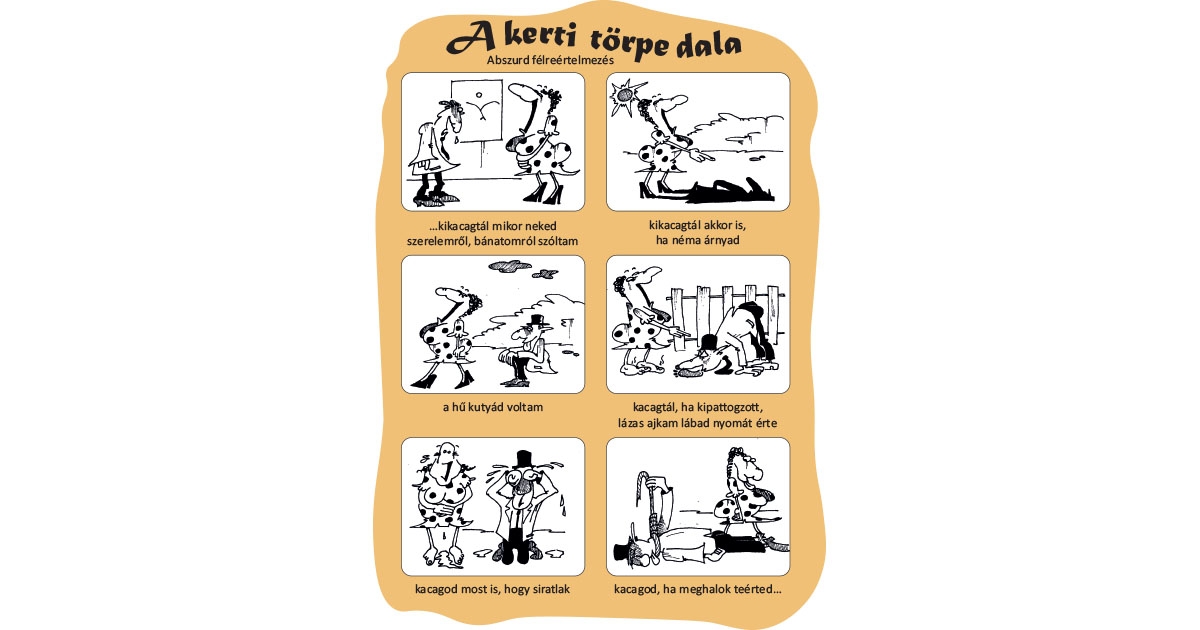 A kerti törpe dala

Abszurd félreértelmezés

...kikacagtál mikor neked szerelemről, bánatomról szóltam

kikacagtál akkor is, ha néma árnyad

a hű kutyád voltam

kacagtál, ha kipattogzott, lázas ajkam lábad nyomát érte

kacagod most is, hogy siratlak

kacagod, ha meghalok teérted...