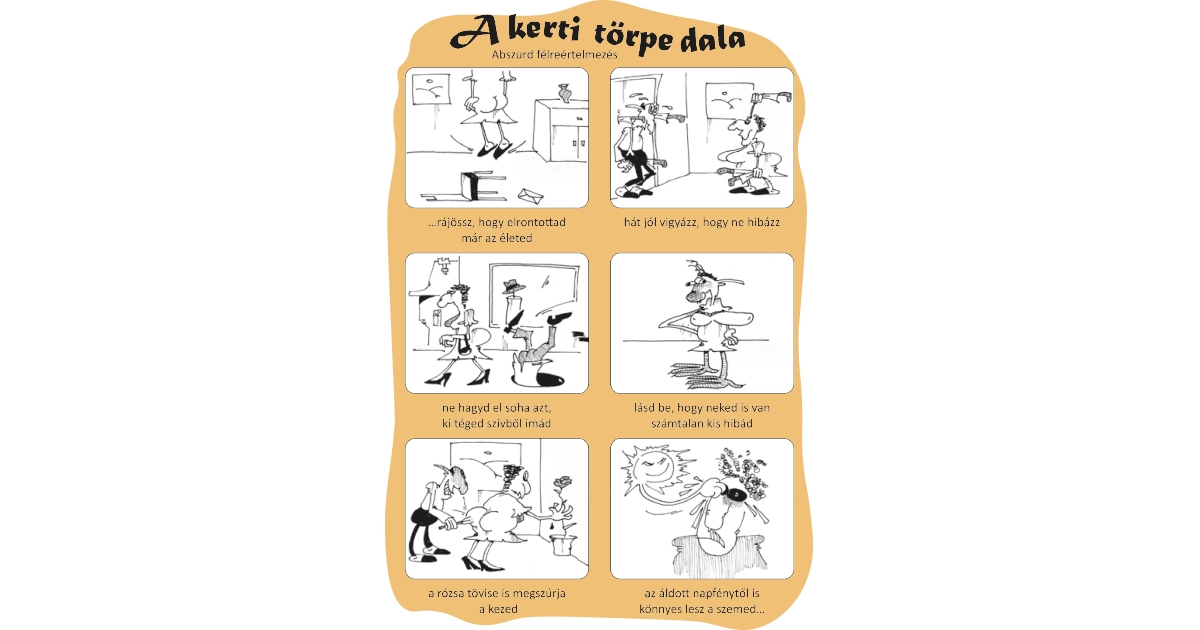 A kerti törpe dala

Abszurd félreértelmezés

...rájössz, hogy elrontottad már az életed

hát jól vigyázz, hogy ne hibázz

ne hagyd el soha azt, ki téged szívből imád

lásd be, hogy neked is van számtalan kis hibád

a rózsa tövise is megszúrja a kezed

az áldott napfénytől is könnyes lesz a szemed...