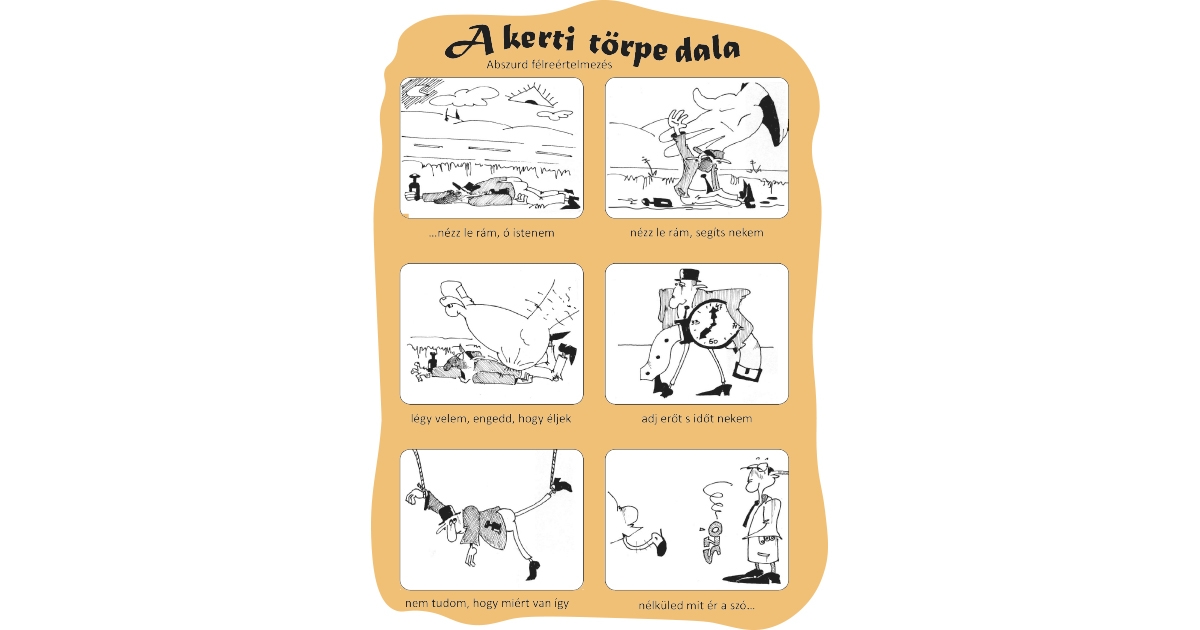 A kerti törpe dala

Abszurd félreértelmezés

...nézz le rám, ó istenem

nézz le rám, segíts nekem

légy velem, engedd, hogy éljek

adj erőt s időt nekem

nem tudom, hogy miért van így

nélküled mit ér a szó...